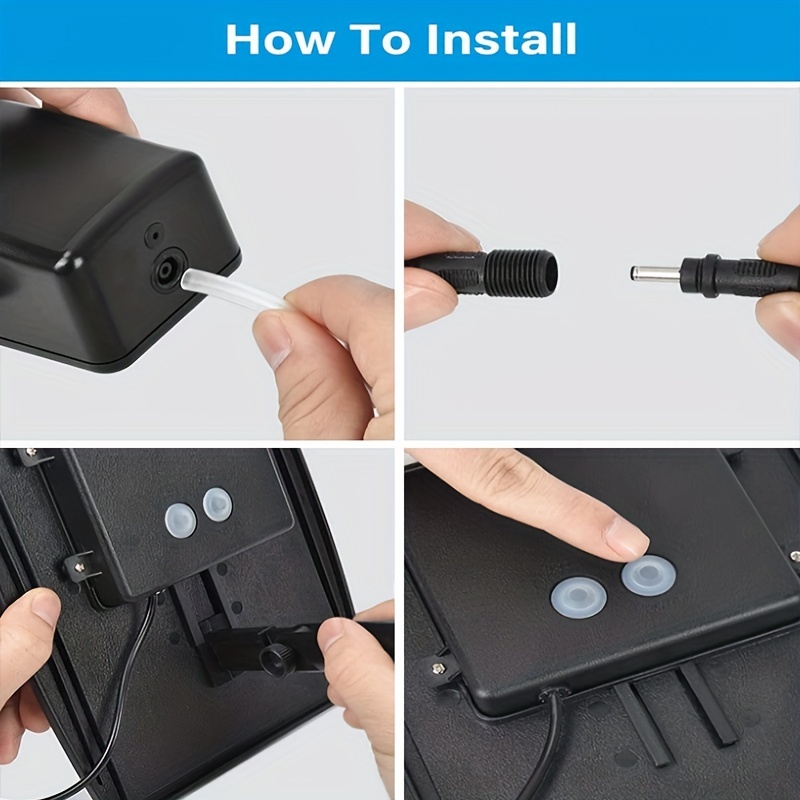 How To Install