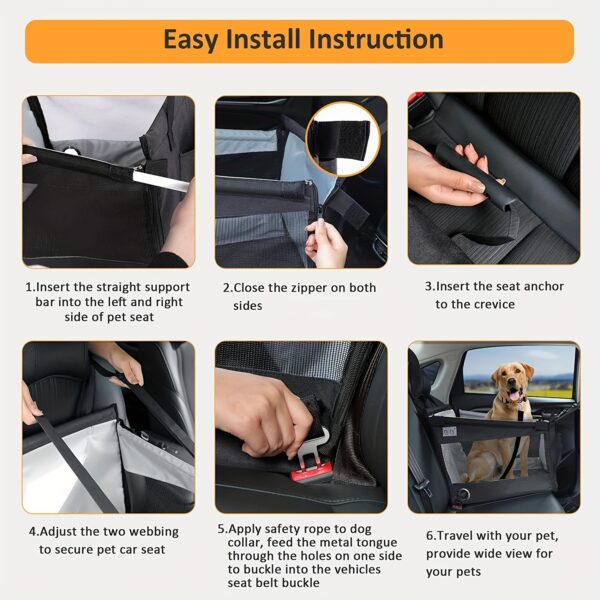 Easy Install Instruction

1.Insert the straight support bar into the left and right side of pet seat

2.Close the zipper on both sides

3.Insert the seat anchor to the crevice

4.Adjust the two webbing to secure pet car seat

5.Apply safety rope to dog collar, feed the metal tongue through the holes on one side to buckle into the vehicles seat belt buckle

6.Travel with your pet, provide wide view for your pets